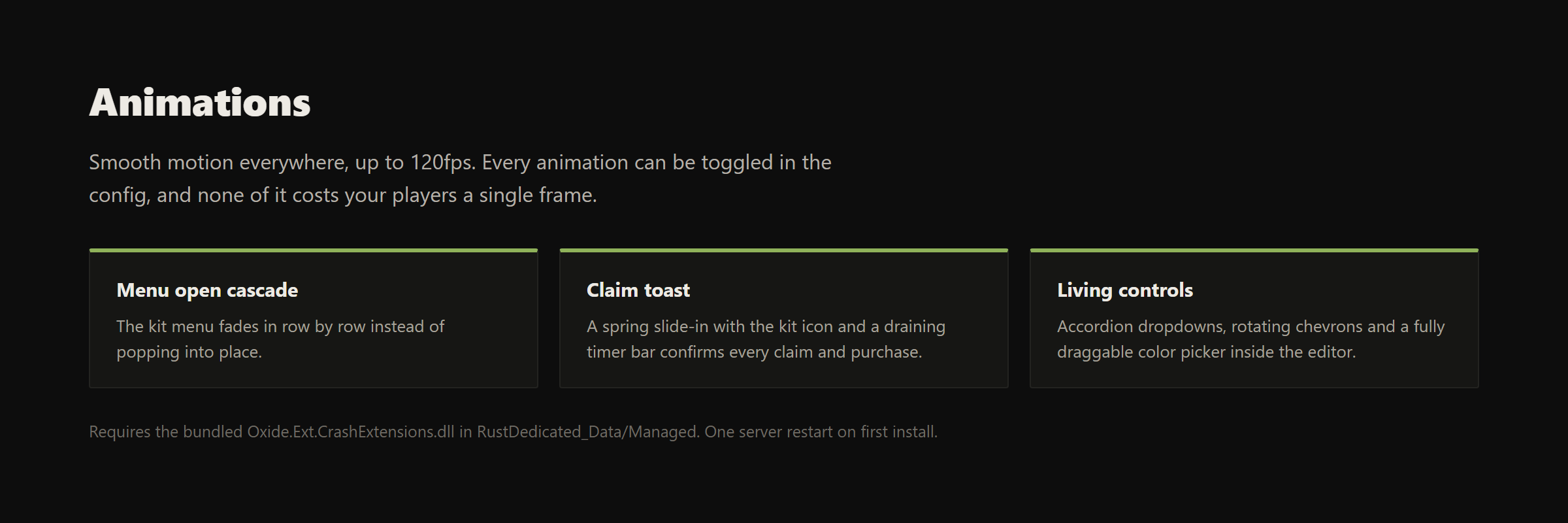 Animations

Smooth motion everywhere, up to 120fps. Every animation can be toggled in the config, and none of it costs your players a single frame.

Menu open cascade

The kit menu fades in row by row instead of popping into place.

Claim toast

A spring slide-in with the kit icon and a draining timer bar confirms every claim and purchase.

Living controls

Accordion dropdowns, rotating chevrons and a fully draggable color picker inside the editor.

Requires the bundled Oxide.Ext.CrashExtensions.dll in RustDedicated_Data/Managed. One server restart on first install.