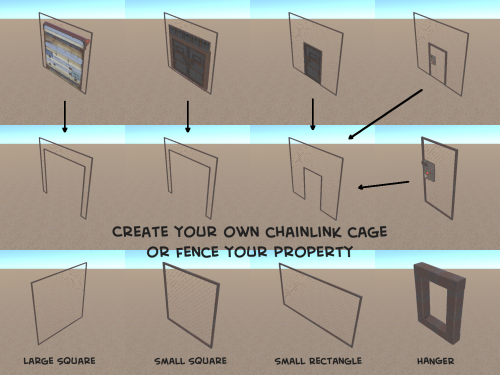 CREATE YOUR OWN CHAINLINK CAGE
OR FENCE YOUR PROPERTY

LARGE SQUARE

SMALL SQUARE

SMALL RECTANGLE

HANGER